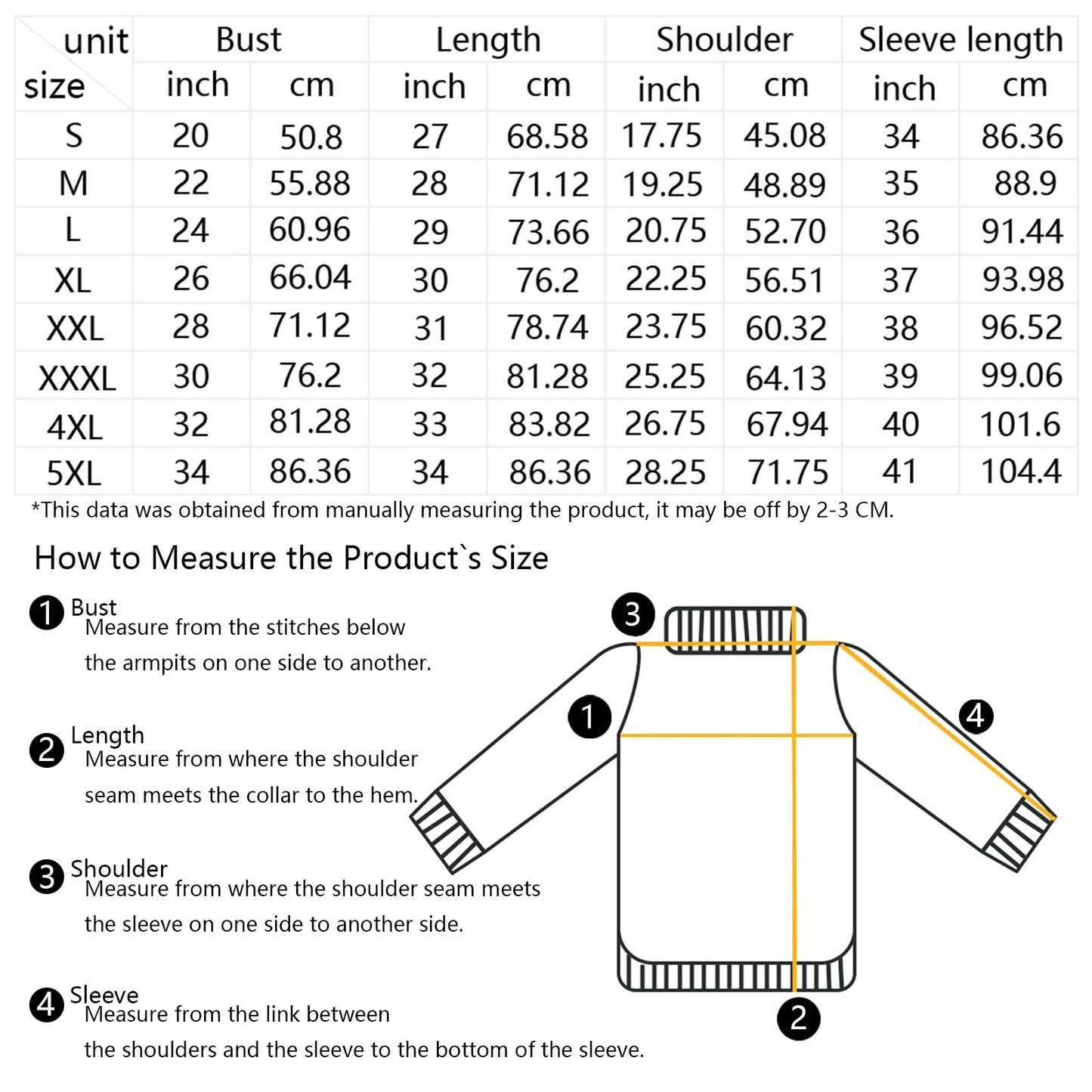 | unit / size | Bust inch | Bust cm | Length inch | Length cm | Shoulder inch | Shoulder cm | Sleeve length inch | Sleeve length cm |
|---|---|---|---|---|---|---|---|---|
| S | 20 | 50.8 | 27 | 68.58 | 17.75 | 45.08 | 34 | 86.36 |
| M | 22 | 55.88 | 28 | 71.12 | 19.25 | 48.89 | 35 | 88.9 |
| L | 24 | 60.96 | 29 | 73.66 | 20.75 | 52.70 | 36 | 91.44 |
| XL | 26 | 66.04 | 30 | 76.2 | 22.25 | 56.51 | 37 | 93.98 |
| XXL | 28 | 71.12 | 31 | 78.74 | 23.75 | 60.32 | 38 | 96.52 |
| XXXL | 30 | 76.2 | 32 | 81.28 | 25.25 | 64.13 | 39 | 99.06 |
| 4XL | 32 | 81.28 | 33 | 83.82 | 26.75 | 67.94 | 40 | 101.6 |
| 5XL | 34 | 86.36 | 34 | 86.36 | 28.25 | 71.75 | 41 | 104.4 |

*This data was obtained from manually measuring the product, it may be off by 2-3 CM.

How to Measure the Product`s Size

1 Bust
Measure from the stitches below the armpits on one side to another.

2 Length
Measure from where the shoulder seam meets the collar to the hem.

3 Shoulder
Measure from where the shoulder seam meets the sleeve on one side to another side.

4 Sleeve
Measure from the link between the shoulders and the sleeve to the bottom of the sleeve.

3
1
4
2